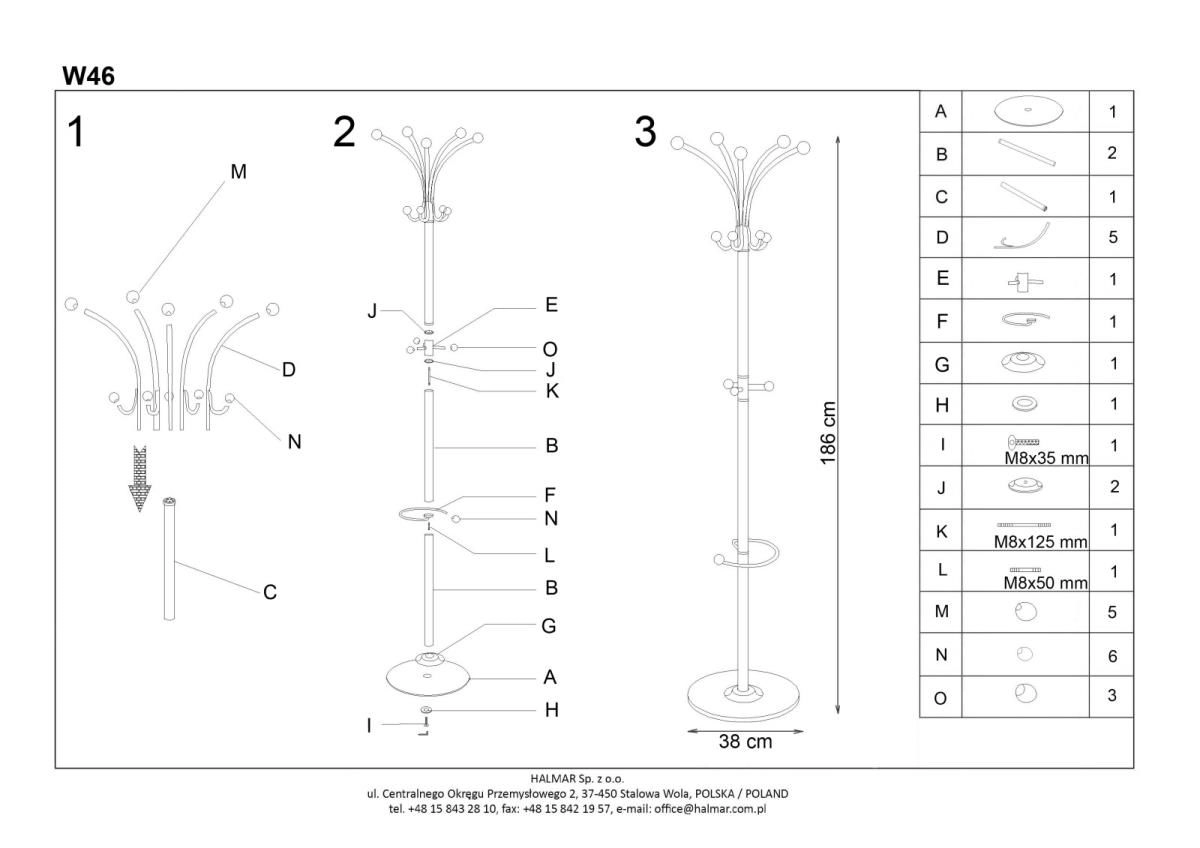 W46

1

M

D

N

C

2

J

E

O

J

K

B

F

N

L

B

G

A

H

I

3

186 cm

38 cm

| A | | 1 |
|---|---|---|
| B | | 2 |
| C | | 1 |
| D | | 5 |
| E | | 1 |
| F | | 1 |
| G | | 1 |
| H | | 1 |
| I | M8x35 mm | 1 |
| J | | 2 |
| K | M8x125 mm | 1 |
| L | M8x50 mm | 1 |
| M | | 5 |
| N | | 6 |
| O | | 3 |

HALMAR Sp. z o.o.
ul. Centralnego Okręgu Przemysłowego 2, 37-450 Stalowa Wola, POLSKA / POLAND
tel. +48 15 843 28 10, fax: +48 15 842 19 57, e-mail: office@halmar.com.pl