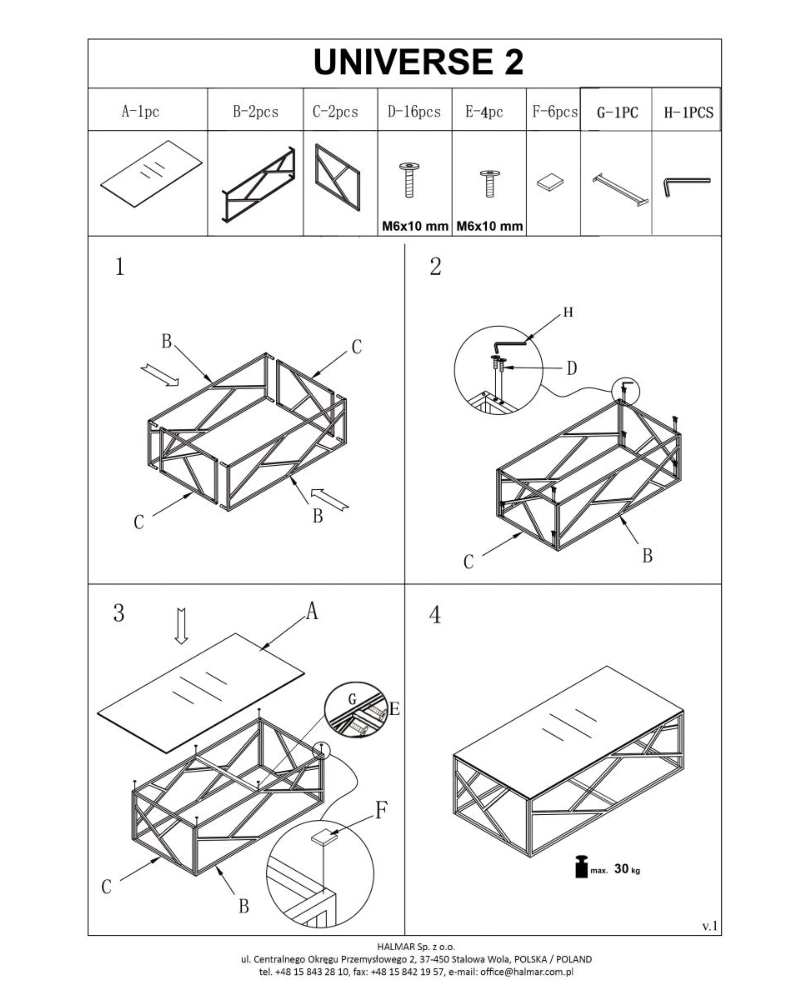 UNIVERSE 2

| A-1pc | B-2pcs | C-2pcs | D-16pcs | E-4pc | F-6pcs | G-1PC | H-1PCS |
|---|---|---|---|---|---|---|---|
| | | | M6x10 mm | M6x10 mm | | | |

1
B
C
C
B

2
H
D
C
B

3
A
G
E
F
C
B

4
max. 30 kg

v.1

HALMAR Sp. z o.o.
ul. Centralnego Okręgu Przemysłowego 2, 37-450 Stalowa Wola, POLSKA / POLAND
tel. +48 15 843 28 10, fax: +48 15 842 19 57, e-mail: office@halmar.com.pl