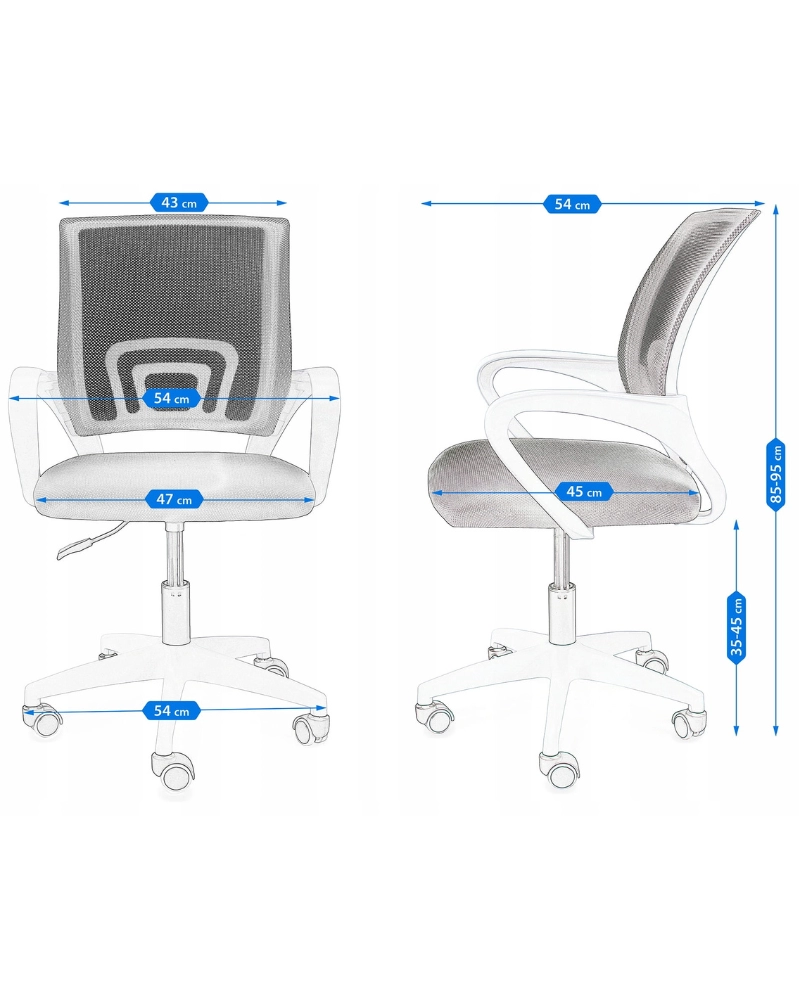 43 cm
54 cm
47 cm
54 cm
54 cm
45 cm
85-95 cm
35-45 cm