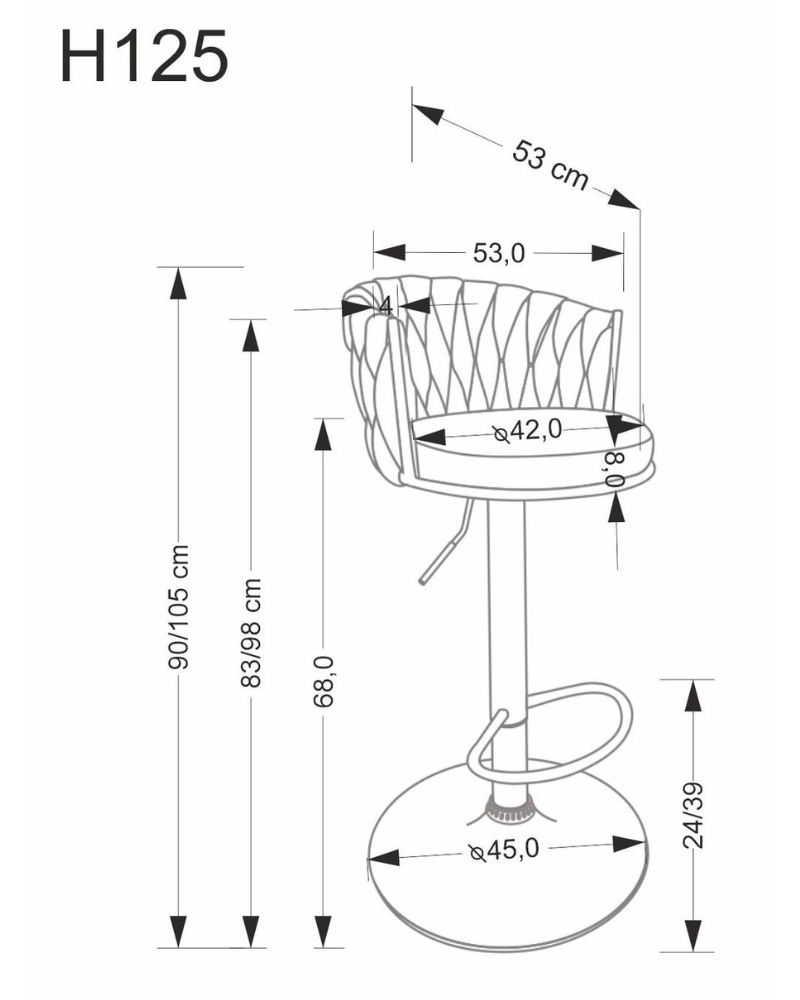 H125

53 cm

53,0

4

⌀42,0

8,0

90/105 cm

83/98 cm

68,0

24/39

⌀45,0