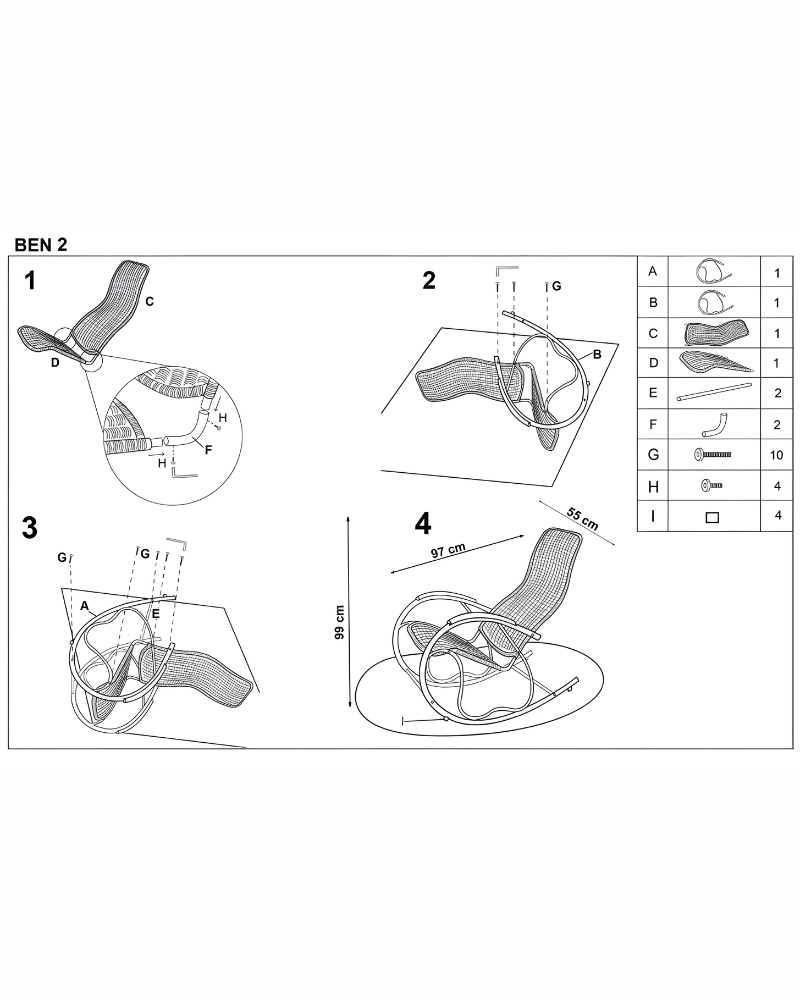 BEN 2

1

C

D

H

F

H

2

G

B

3

G

G

A

E

4

55 cm

97 cm

99 cm

I

| A | | 1 |
|---|---|---|
| B | | 1 |
| C | | 1 |
| D | | 1 |
| E | | 2 |
| F | | 2 |
| G | | 10 |
| H | | 4 |
| I | | 4 |