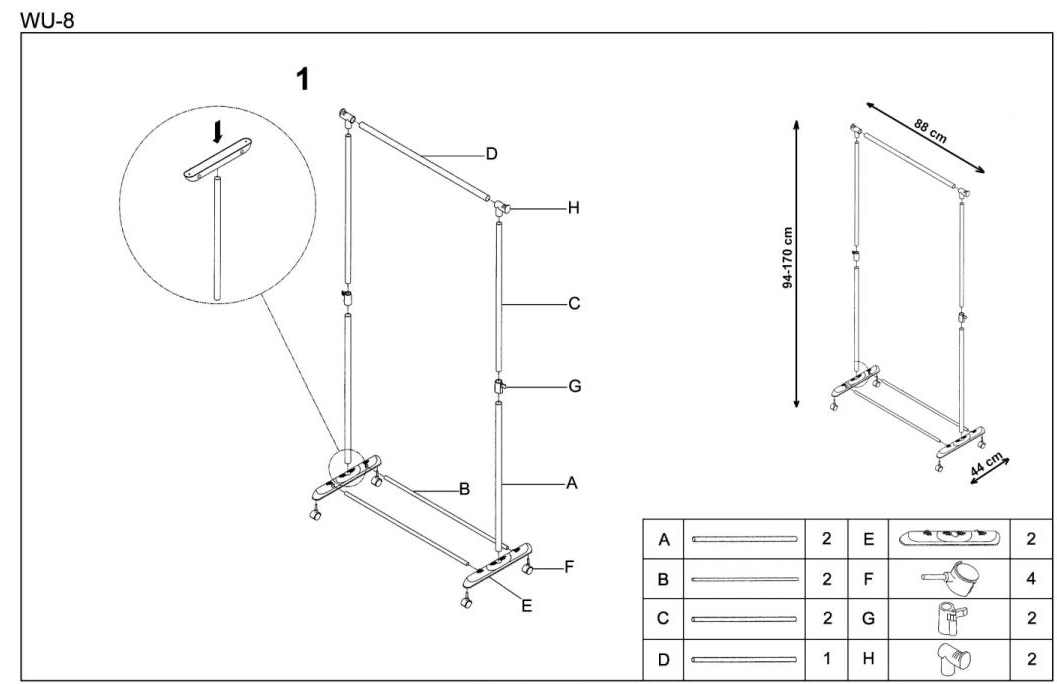 WU-8

1

D

H

C

G

B

A

F

E

88 cm

94-170 cm

44 cm

| A | | 2 | E | | 2 |
|---|---|---|---|---|---|
| B | | 2 | F | | 4 |
| C | | 2 | G | | 2 |
| D | | 1 | H | | 2 |