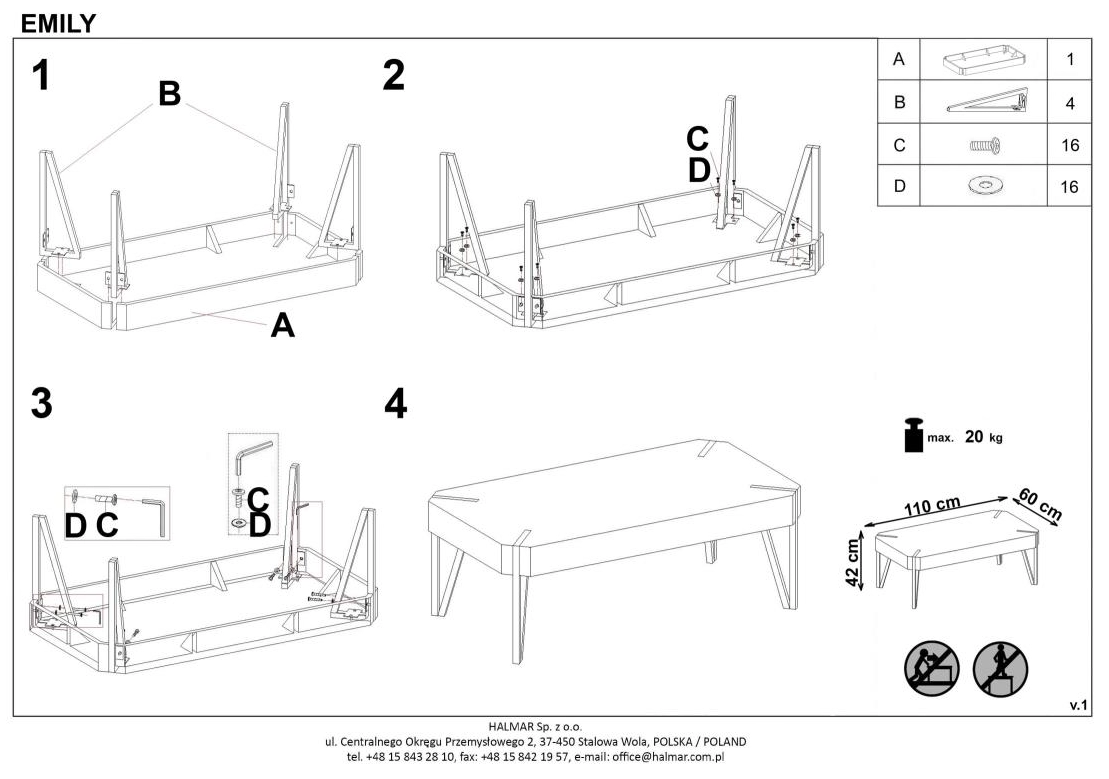 EMILY

1

B

A

2

C
D

| A | | 1 |
|---|---|---|
| B | | 4 |
| C | | 16 |
| D | | 16 |

3

D C

C
D

4

max. 20 kg

110 cm
60 cm
42 cm

v.1

HALMAR Sp. z o.o.
ul. Centralnego Okręgu Przemysłowego 2, 37-450 Stalowa Wola, POLSKA / POLAND
tel. +48 15 843 28 10, fax: +48 15 842 19 57, e-mail: office@halmar.com.pl