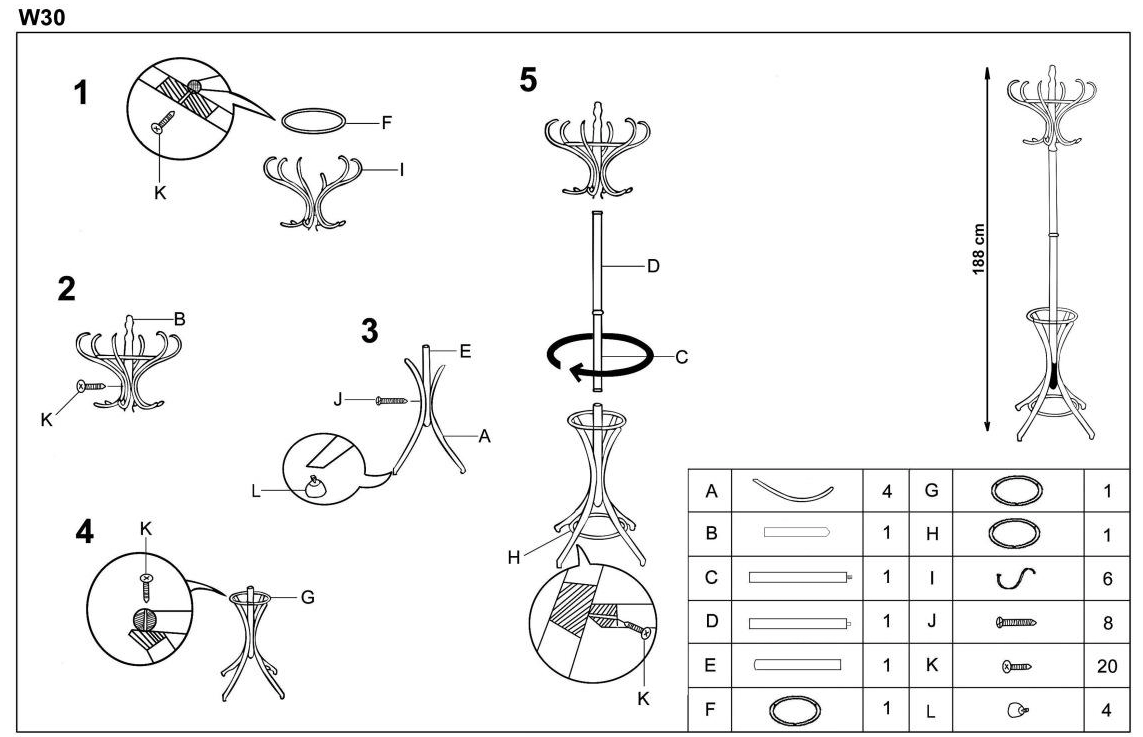 W30

1

K

F

I

2

B

K

3

E

J

A

L

4

K

G

5

D

C

H

K

188 cm

| A |  | 4 | G |  | 1 |
|---|---|---|---|---|---|
| B |  | 1 | H |  | 1 |
| C |  | 1 | I |  | 6 |
| D |  | 1 | J |  | 8 |
| E |  | 1 | K |  | 20 |
| F |  | 1 | L |  | 4 |