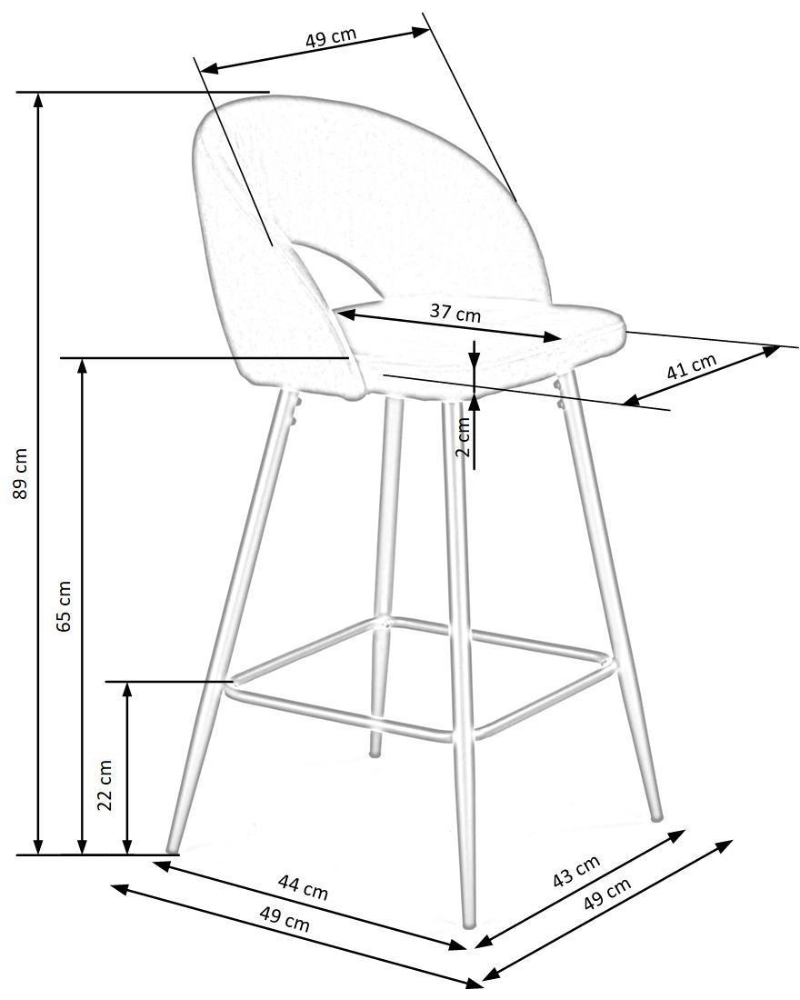 49 cm
37 cm
41 cm
2 cm
89 cm
65 cm
22 cm
44 cm
49 cm
43 cm
49 cm